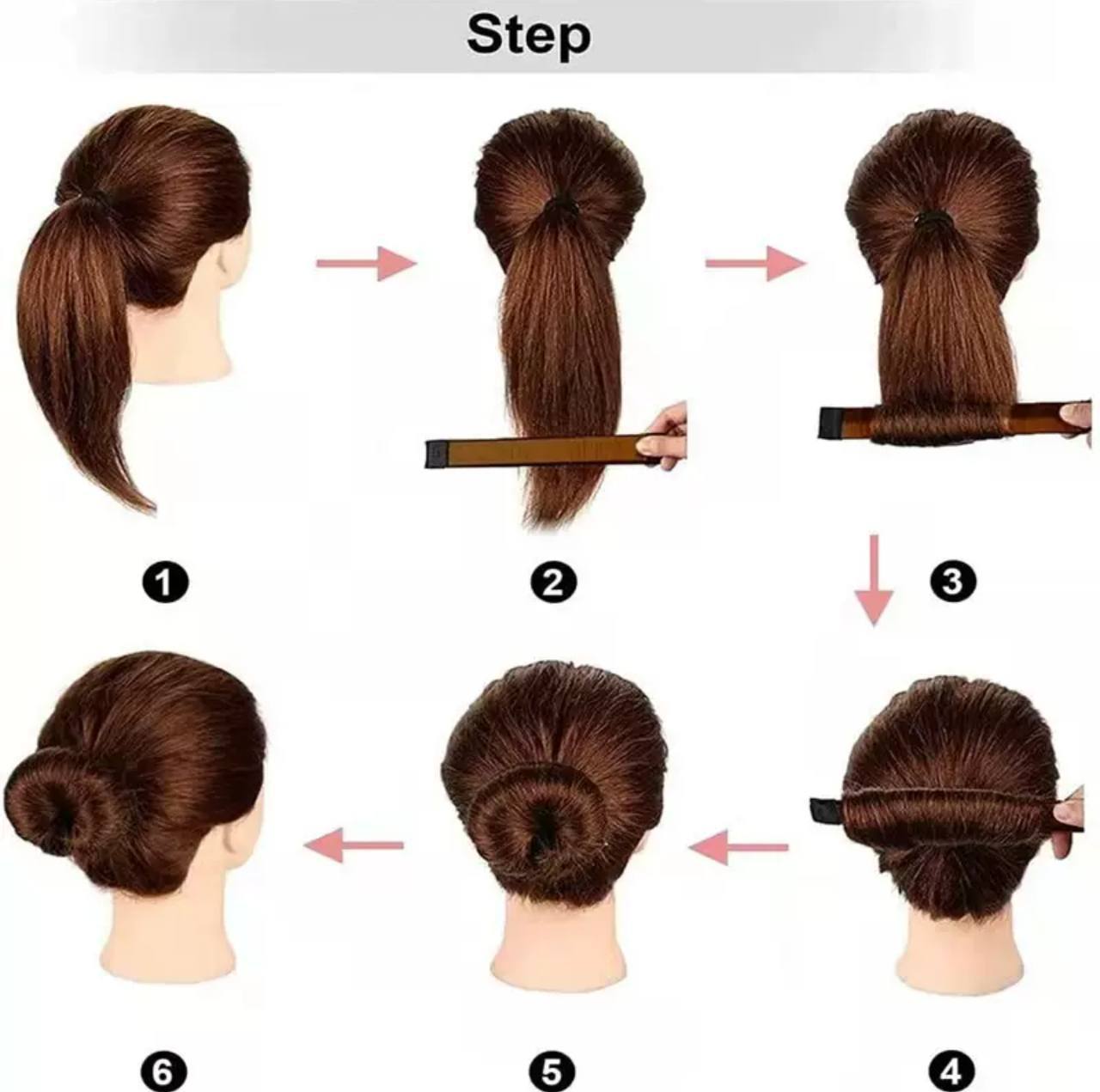 Step

1

2

3

6

5

4